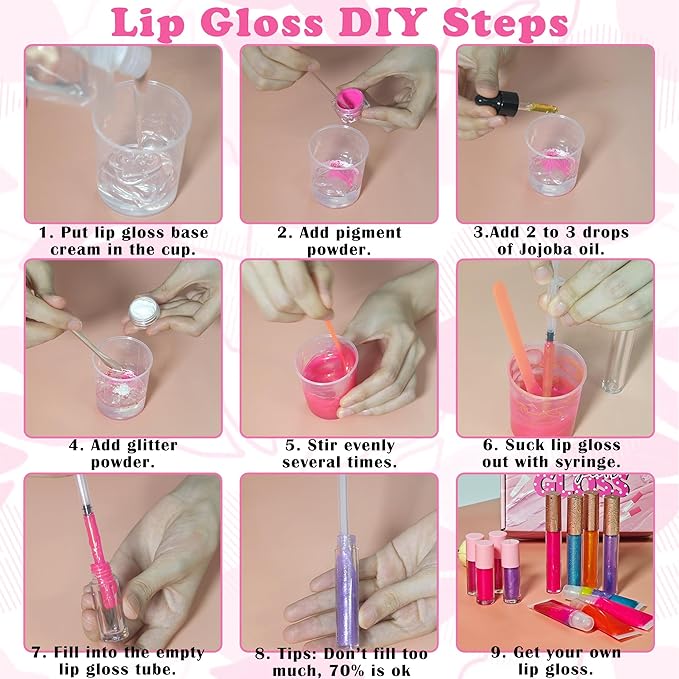 Lip Gloss DIY Steps

1. Put lip gloss base cream in the cup.

2. Add pigment powder.

3.Add 2 to 3 drops of Jojoba oil.

4. Add glitter powder.

5. Stir evenly several times.

6. Suck lip gloss out with syringe.

7. Fill into the empty lip gloss tube.

8. Tips: Don't fill too much, 70% is ok

GLOSS

9. Get your own lip gloss.