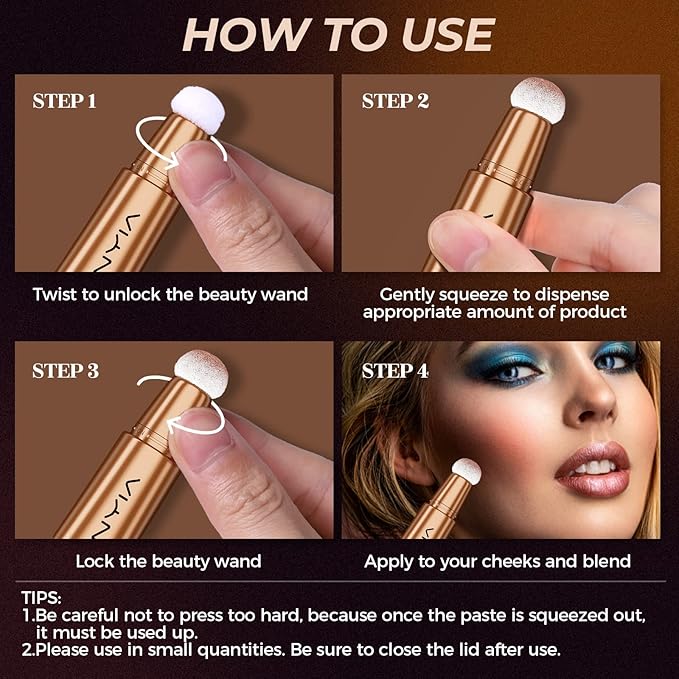 HOW TO USE

STEP 1

Twist to unlock the beauty wand

STEP 2

Gently squeeze to dispense appropriate amount of product

STEP 3

Lock the beauty wand

STEP 4

Apply to your cheeks and blend

TIPS:
1.Be careful not to press too hard, because once the paste is squeezed out, it must be used up.
2.Please use in small quantities. Be sure to close the lid after use.