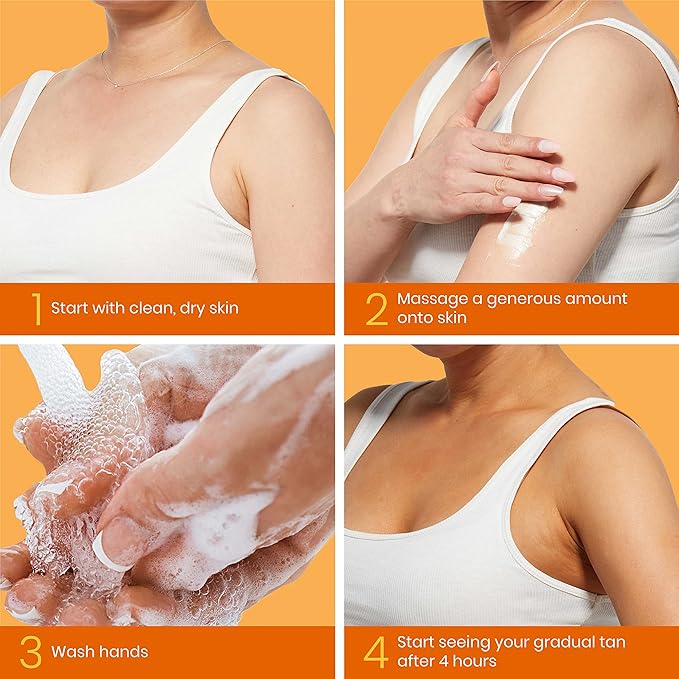 1 Start with clean, dry skin

2 Massage a generous amount onto skin

3 Wash hands

4 Start seeing your gradual tan after 4 hours