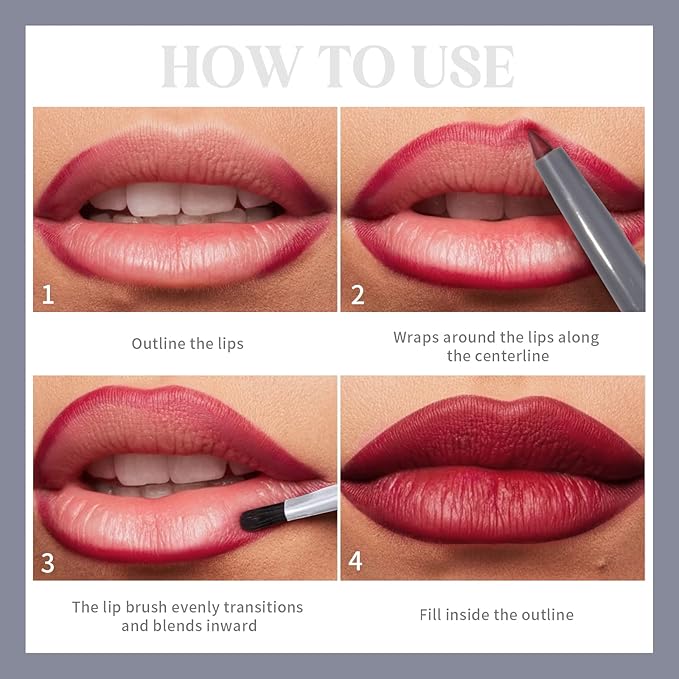 HOW TO USE

1

Outline the lips

2

Wraps around the lips along the centerline

3

The lip brush evenly transitions and blends inward

4

Fill inside the outline