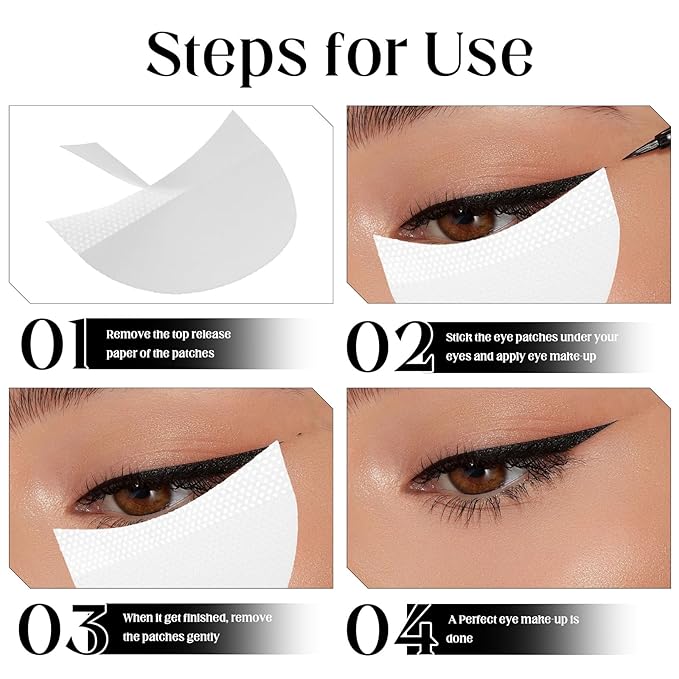 Steps for Use

01 Remove the top release paper of the patches

02 Stick the eye patches under your eyes and apply eye make-up

03 When it get finished, remove the patches gently

04 A Perfect eye make-up is done