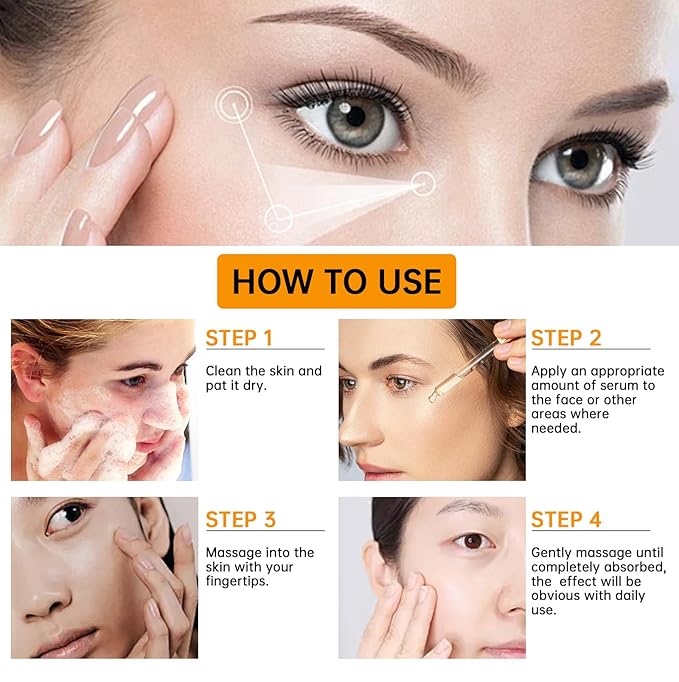 HOW TO USE

STEP 1

Clean the skin and pat it dry.

STEP 2

Apply an appropriate amount of serum to the face or other areas where needed.

STEP 3

Massage into the skin with your fingertips.

STEP 4

Gently massage until completely absorbed, the effect will be obvious with daily use.