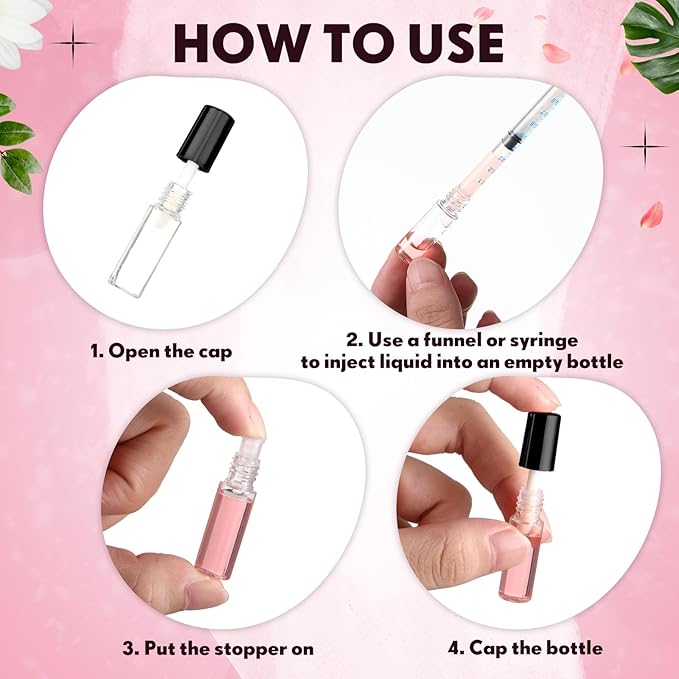 HOW TO USE

1. Open the cap

2. Use a funnel or syringe to inject liquid into an empty bottle

3. Put the stopper on

4. Cap the bottle