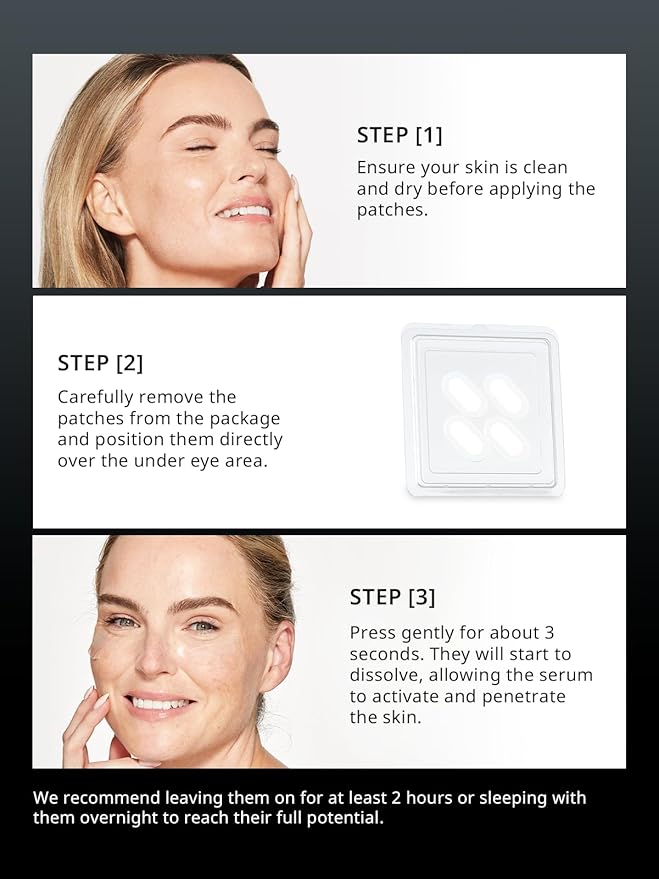 STEP [1]
Ensure your skin is clean and dry before applying the patches.

STEP [2]
Carefully remove the patches from the package and position them directly over the under eye area.

STEP [3]
Press gently for about 3 seconds. They will start to dissolve, allowing the serum to activate and penetrate the skin.

We recommend leaving them on for at least 2 hours or sleeping with them overnight to reach their full potential.