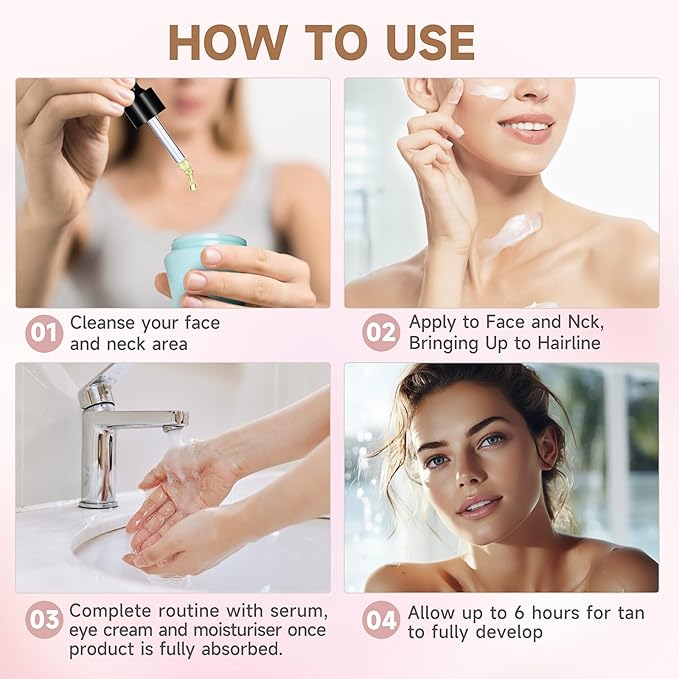 HOW TO USE

01 Cleanse your face and neck area

02 Apply to Face and Nck, Bringing Up to Hairline

03 Complete routine with serum, eye cream and moisturiser once product is fully absorbed.

04 Allow up to 6 hours for tan to fully develop