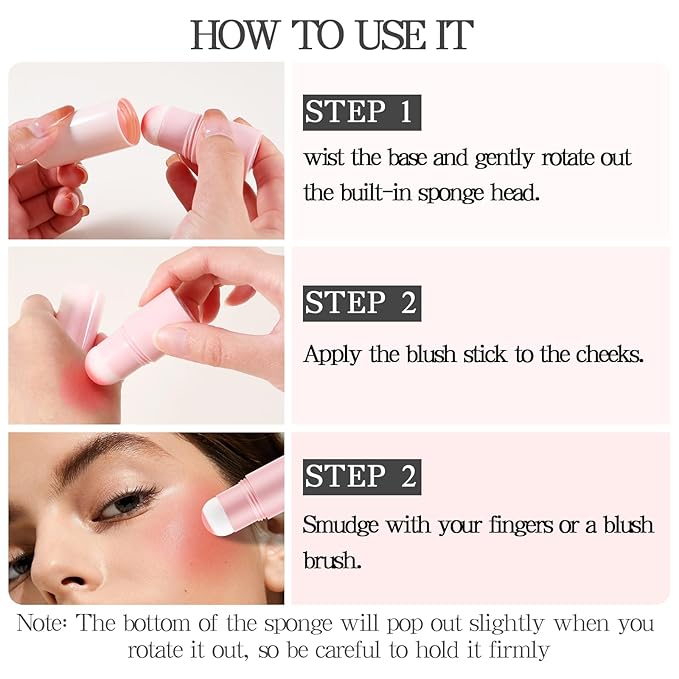 HOW TO USE IT

STEP 1

wist the base and gently rotate out the built-in sponge head.

STEP 2

Apply the blush stick to the cheeks.

STEP 2

Smudge with your fingers or a blush brush.

Note: The bottom of the sponge will pop out slightly when you rotate it out, so be careful to hold it firmly