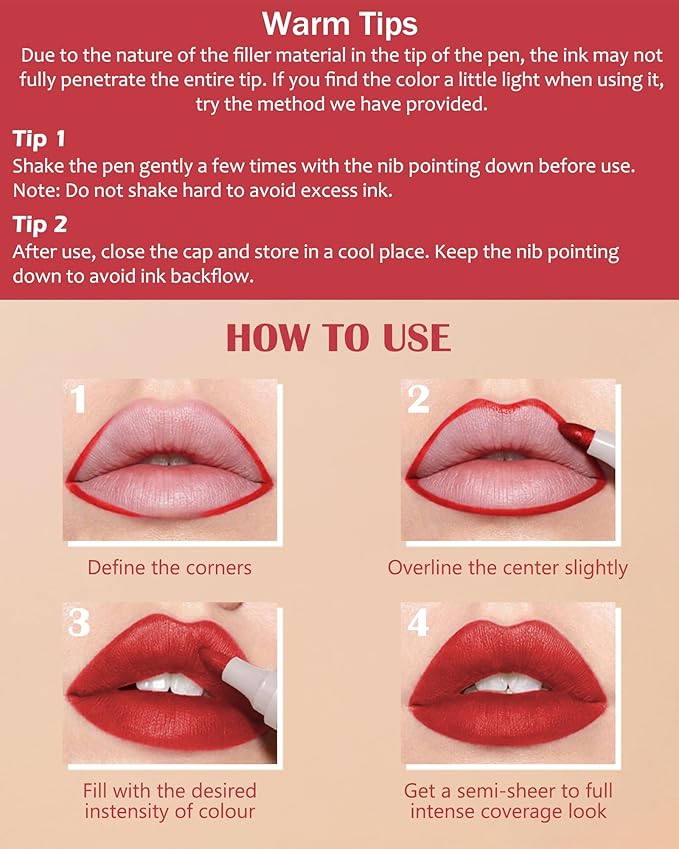 Warm Tips
Due to the nature of the filler material in the tip of the pen, the ink may not fully penetrate the entire tip. If you find the color a little light when using it, try the method we have provided.

Tip 1
Shake the pen gently a few times with the nib pointing down before use. Note: Do not shake hard to avoid excess ink.

Tip 2
After use, close the cap and store in a cool place. Keep the nib pointing down to avoid ink backflow.

HOW TO USE

1
Define the corners

2
Overline the center slightly

3
Fill with the desired instensity of colour

4
Get a semi-sheer to full intense coverage look