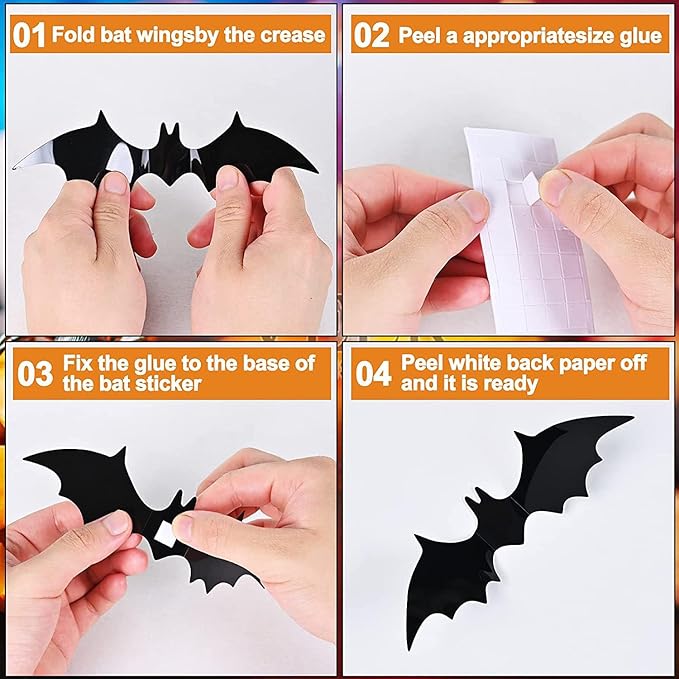 01 Fold bat wingsby the crease

02 Peel a appropriatesize glue

03 Fix the glue to the base of the bat sticker

04 Peel white back paper off and it is ready