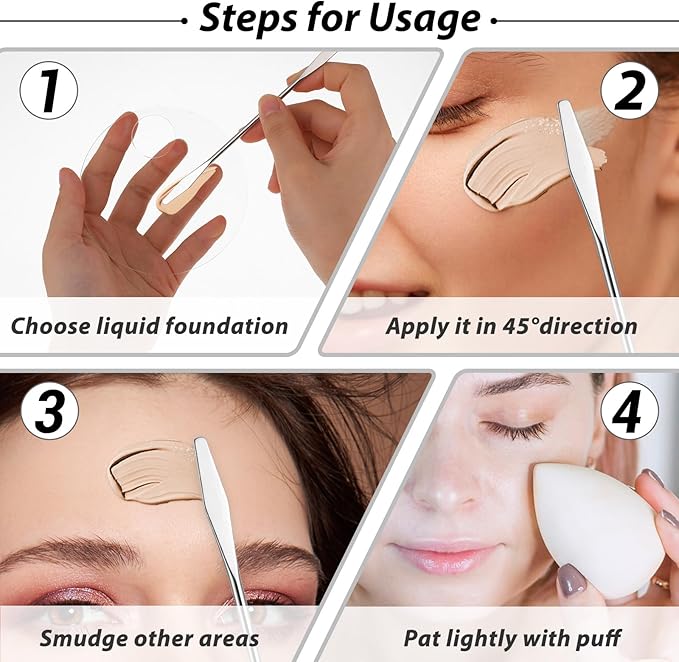 Steps for Usage

1

Choose liquid foundation

2

Apply it in 45°direction

3

Smudge other areas

4

Pat lightly with puff