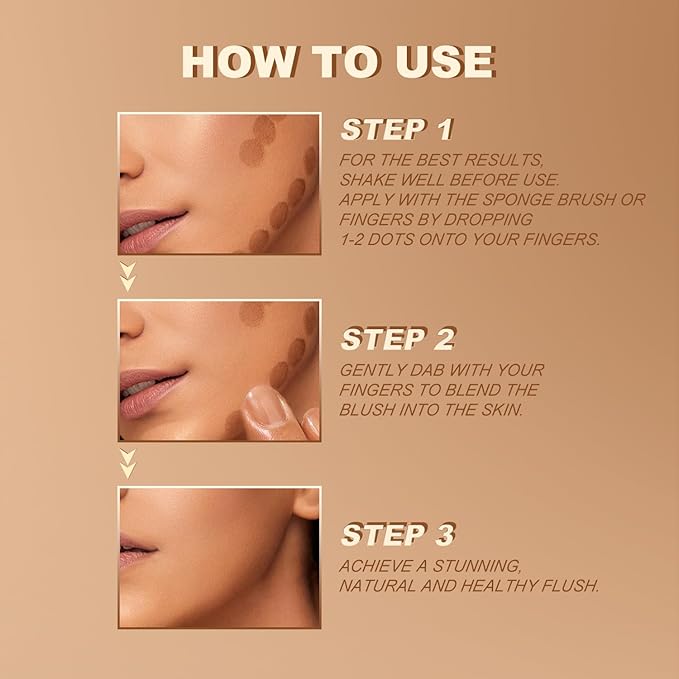 HOW TO USE

STEP 1

FOR THE BEST RESULTS, SHAKE WELL BEFORE USE. APPLY WITH THE SPONGE BRUSH OR FINGERS BY DROPPING 1-2 DOTS ONTO YOUR FINGERS.

STEP 2

GENTLY DAB WITH YOUR FINGERS TO BLEND THE BLUSH INTO THE SKIN.

STEP 3

ACHIEVE A STUNNING, NATURAL AND HEALTHY FLUSH.