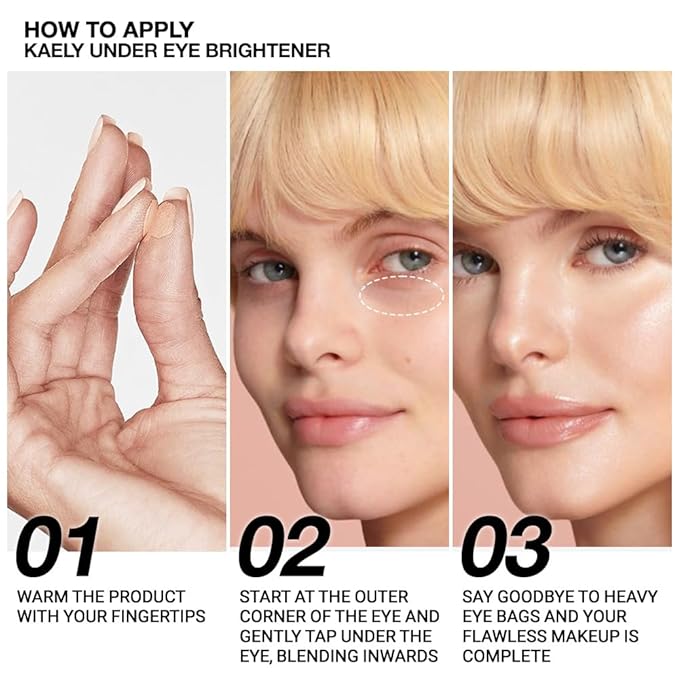 HOW TO APPLY
KAELY UNDER EYE BRIGHTENER

01
WARM THE PRODUCT WITH YOUR FINGERTIPS

02
START AT THE OUTER CORNER OF THE EYE AND GENTLY TAP UNDER THE EYE, BLENDING INWARDS

03
SAY GOODBYE TO HEAVY EYE BAGS AND YOUR FLAWLESS MAKEUP IS COMPLETE