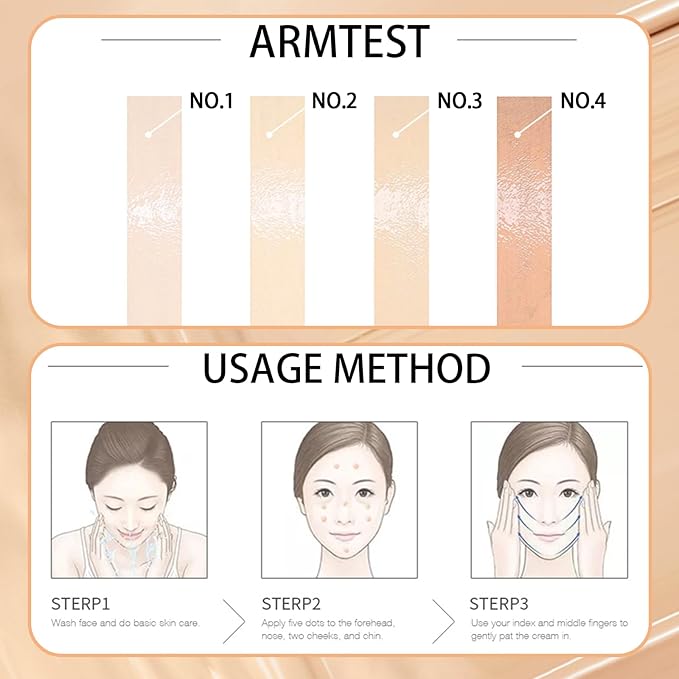 ARMTEST

NO.1

NO.2

NO.3

NO.4

USAGE METHOD

STERP1
Wash face and do basic skin care.

STERP2
Apply five dots to the forehead, nose, two cheeks, and chin.

STERP3
Use your index and middle fingers to gently pat the cream in.