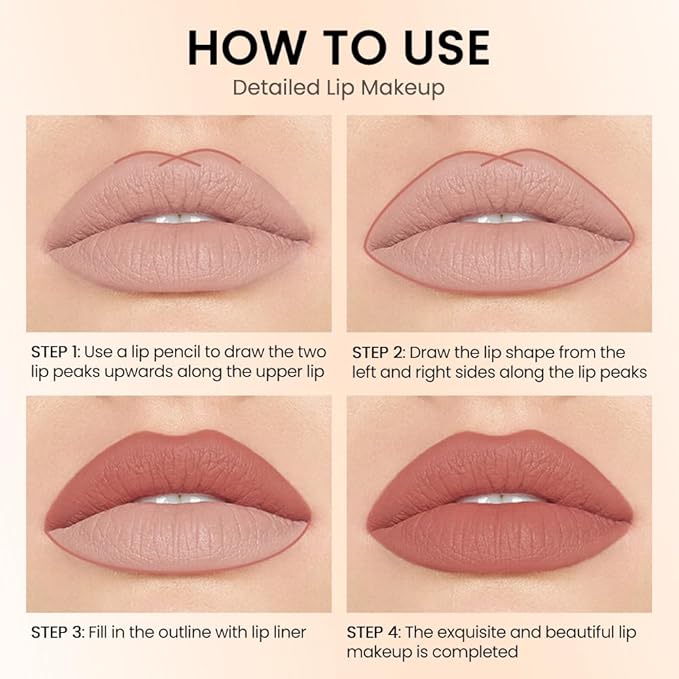 HOW TO USE
Detailed Lip Makeup

STEP 1: Use a lip pencil to draw the two lip peaks upwards along the upper lip

STEP 2: Draw the lip shape from the left and right sides along the lip peaks

STEP 3: Fill in the outline with lip liner

STEP 4: The exquisite and beautiful lip makeup is completed