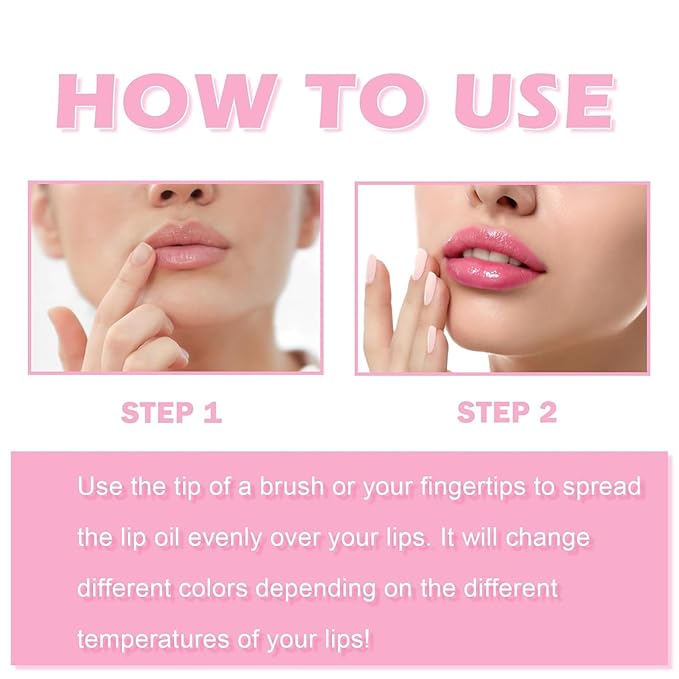 HOW TO USE

STEP 1

STEP 2

Use the tip of a brush or your fingertips to spread the lip oil evenly over your lips. It will change different colors depending on the different temperatures of your lips!