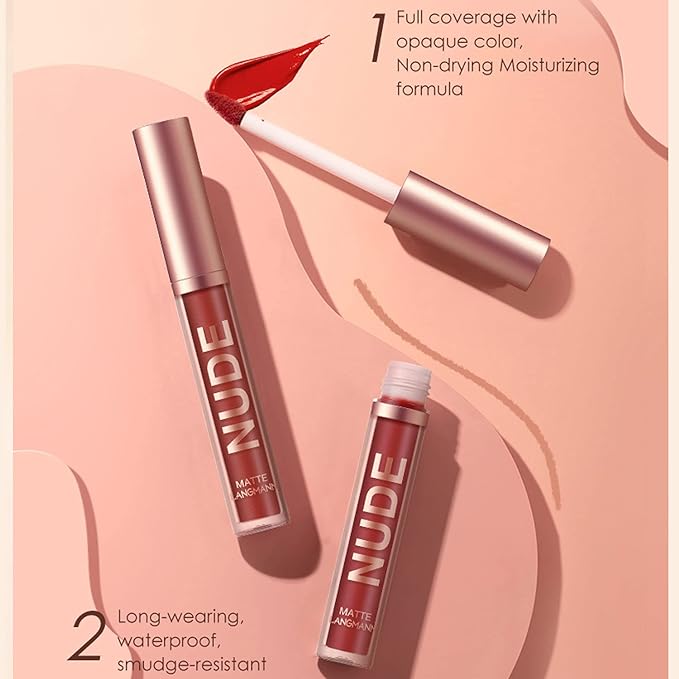 1 Full coverage with opaque color, Non-drying Moisturizing formula

NUDE
MATTE
LANGMANNI

NUDE
MATTE
LANGMANNI

2 Long-wearing, waterproof, smudge-resistant