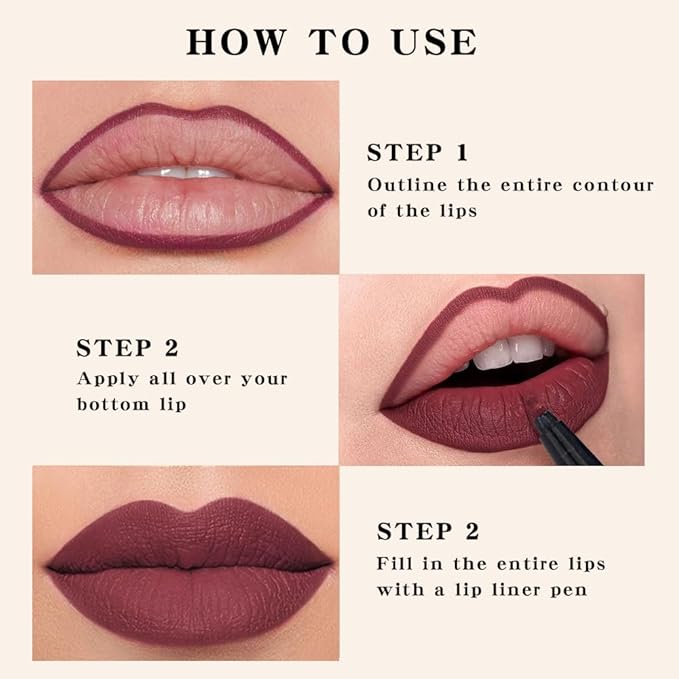 HOW TO USE

STEP 1
Outline the entire contour of the lips

STEP 2
Apply all over your bottom lip

STEP 2
Fill in the entire lips with a lip liner pen