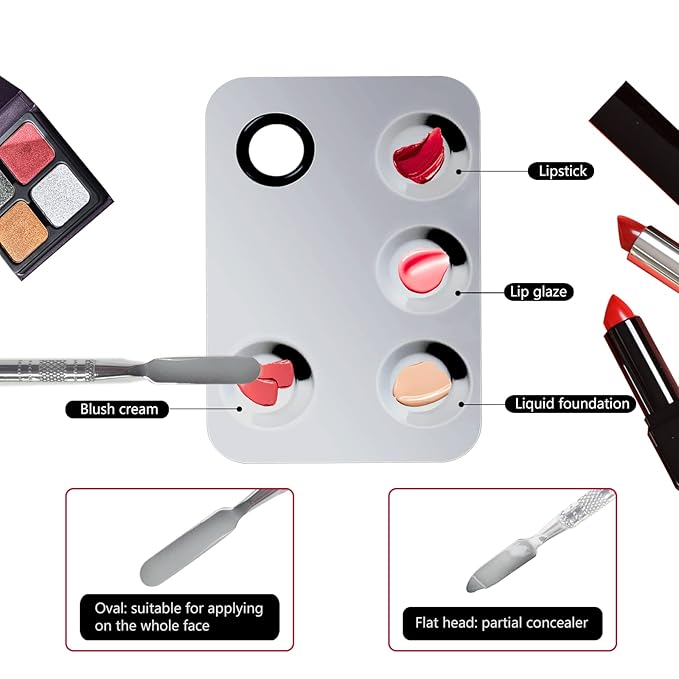 Lipstick

Lip glaze

Blush cream

Liquid foundation

Oval: suitable for applying on the whole face

Flat head: partial concealer