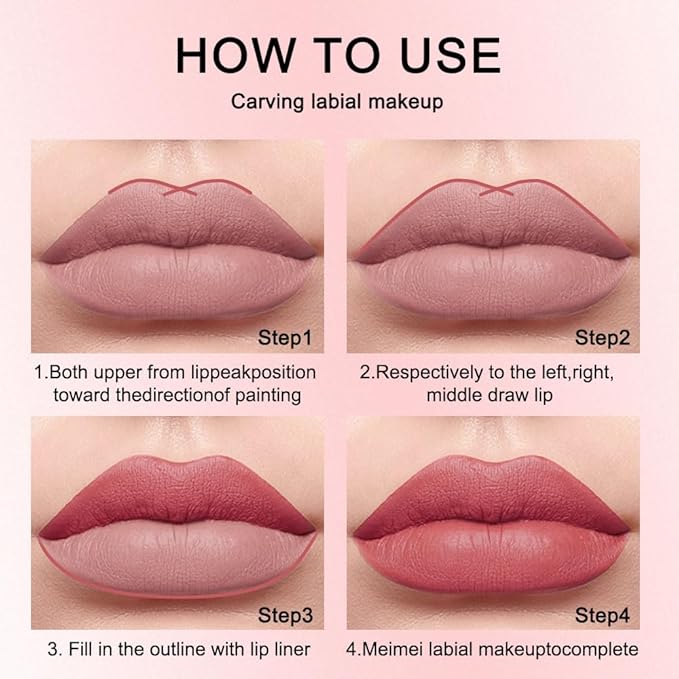 HOW TO USE

Carving labial makeup

Step1

1.Both upper from lippeakposition toward thedirectionof painting

Step2

2.Respectively to the left,right, middle draw lip

Step3

3. Fill in the outline with lip liner

Step4

4.Meimei labial makeuptocomplete