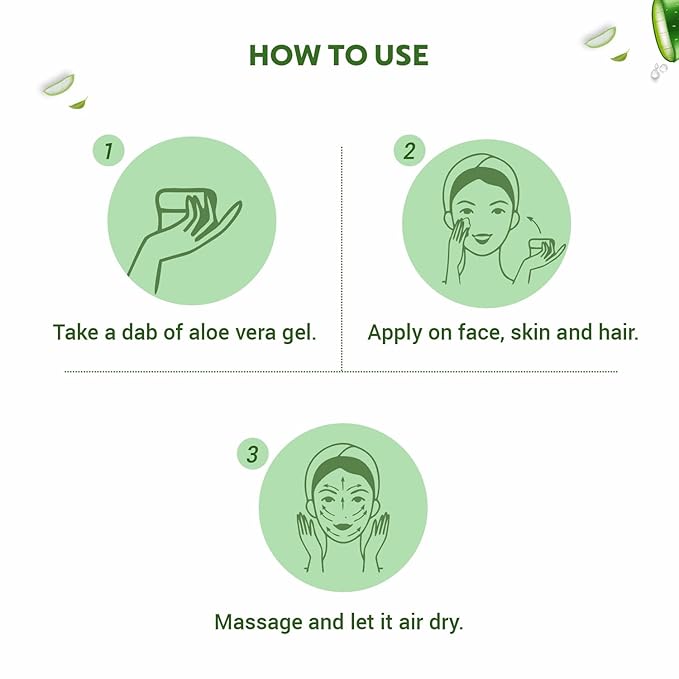 HOW TO USE

1

Take a dab of aloe vera gel.

2

Apply on face, skin and hair.

3

Massage and let it air dry.