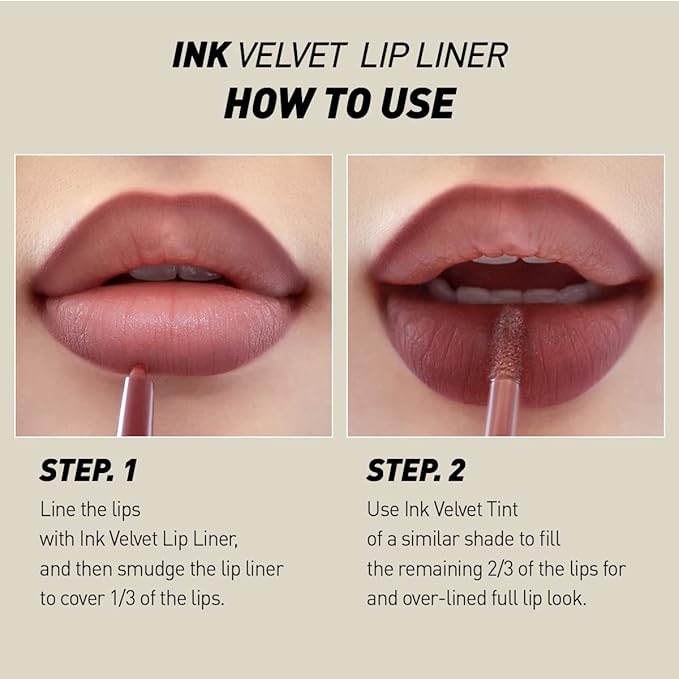 INK VELVET LIP LINER
HOW TO USE

STEP. 1
Line the lips with Ink Velvet Lip Liner, and then smudge the lip liner to cover 1/3 of the lips.

STEP. 2
Use Ink Velvet Tint of a similar shade to fill the remaining 2/3 of the lips for and over-lined full lip look.