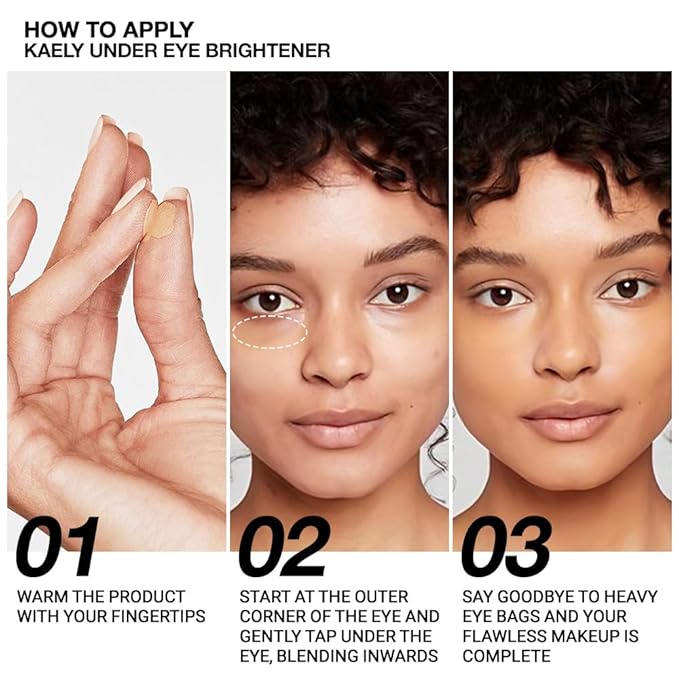 HOW TO APPLY
KAELY UNDER EYE BRIGHTENER

01

WARM THE PRODUCT WITH YOUR FINGERTIPS

02

START AT THE OUTER CORNER OF THE EYE AND GENTLY TAP UNDER THE EYE, BLENDING INWARDS

03

SAY GOODBYE TO HEAVY EYE BAGS AND YOUR FLAWLESS MAKEUP IS COMPLETE