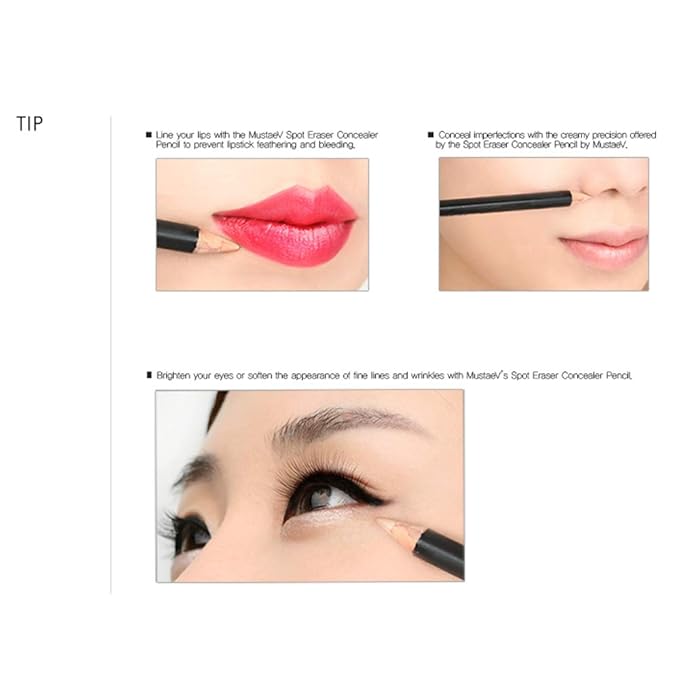 TIP

■ Line your lips with the MustaeV Spot Eraser Concealer Pencil to prevent lipstick feathering and bleeding.

■ Conceal imperfections with the creamy precision offered by the Spot Eraser Concealer Pencil by MustaeV.

■ Brighten your eyes or soften the appearance of fine lines and wrinkles with MustaeV's Spot Eraser Concealer Pencil.