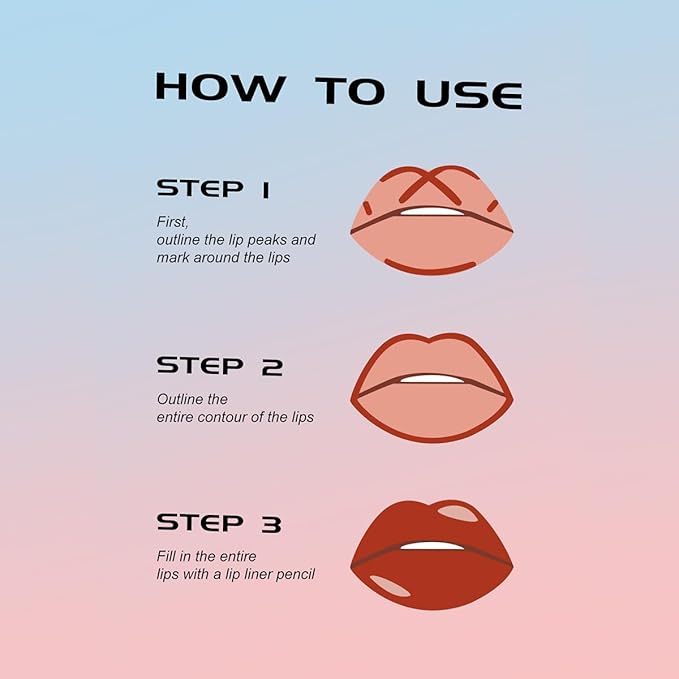 HOW TO USE

STEP 1

First,
outline the lip peaks and mark around the lips

STEP 2

Outline the
entire contour of the lips

STEP 3

Fill in the entire
lips with a lip liner pencil