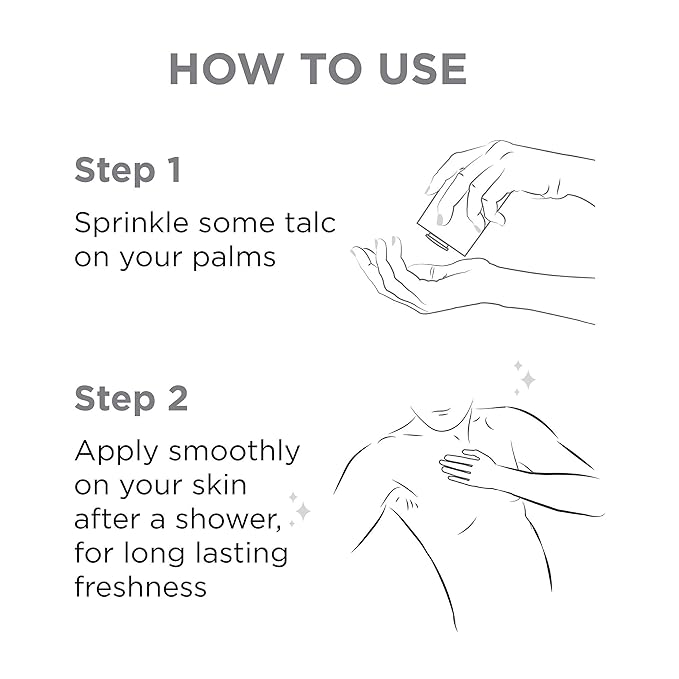 HOW TO USE

Step 1

Sprinkle some talc on your palms

Step 2

Apply smoothly on your skin after a shower, for long lasting freshness