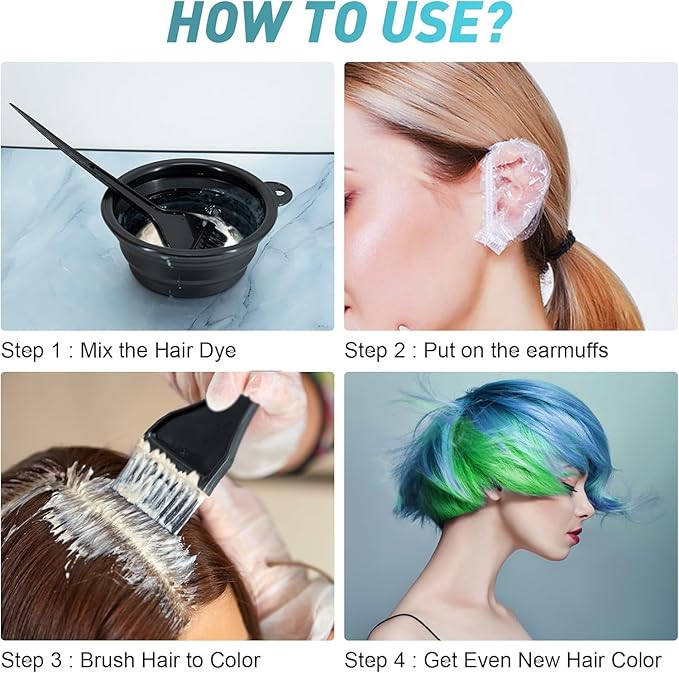 HOW TO USE?

Step 1 : Mix the Hair Dye

Step 2 : Put on the earmuffs

Step 3 : Brush Hair to Color

Step 4 : Get Even New Hair Color