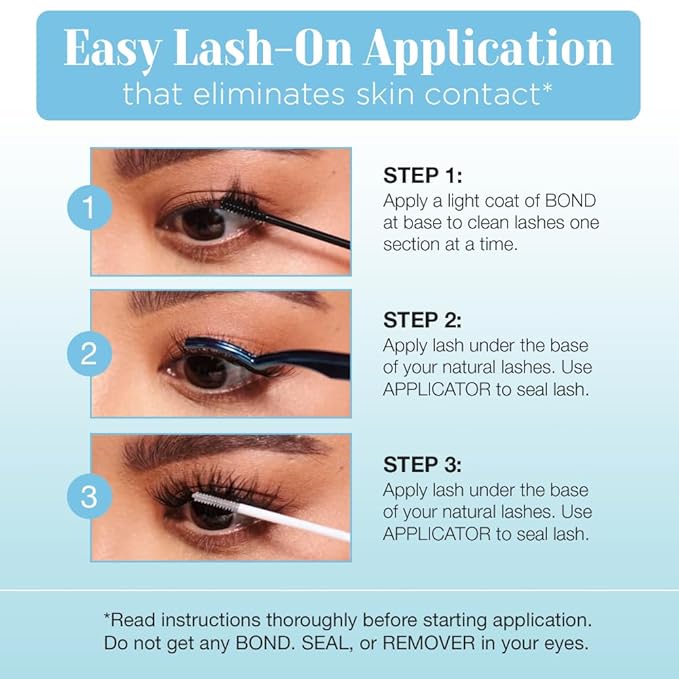 Easy Lash-On Application
that eliminates skin contact*

1

STEP 1:
Apply a light coat of BOND at base to clean lashes one section at a time.

2

STEP 2:
Apply lash under the base of your natural lashes. Use APPLICATOR to seal lash.

3

STEP 3:
Apply lash under the base of your natural lashes. Use APPLICATOR to seal lash.

*Read instructions thoroughly before starting application. Do not get any BOND. SEAL, or REMOVER in your eyes.