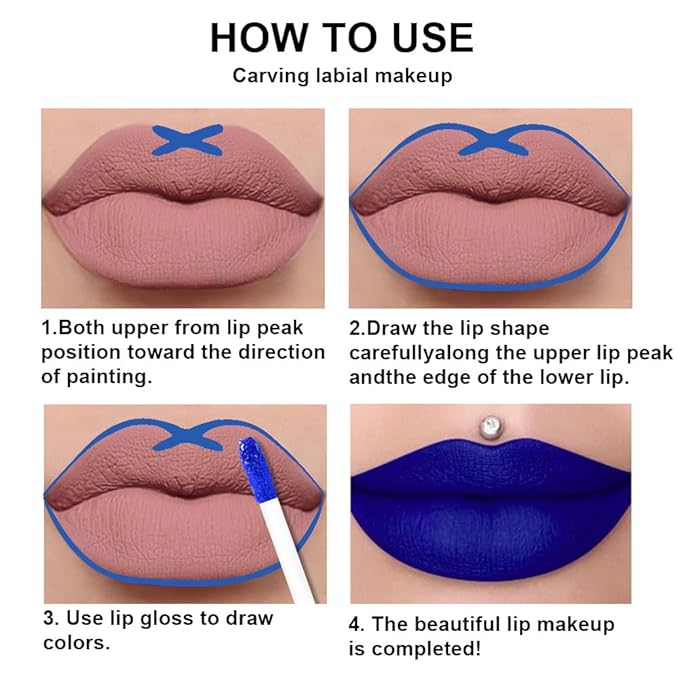 HOW TO USE

Carving labial makeup

1.Both upper from lip peak position toward the direction of painting.

2.Draw the lip shape carefullyalong the upper lip peak andthe edge of the lower lip.

3. Use lip gloss to draw colors.

4. The beautiful lip makeup is completed!