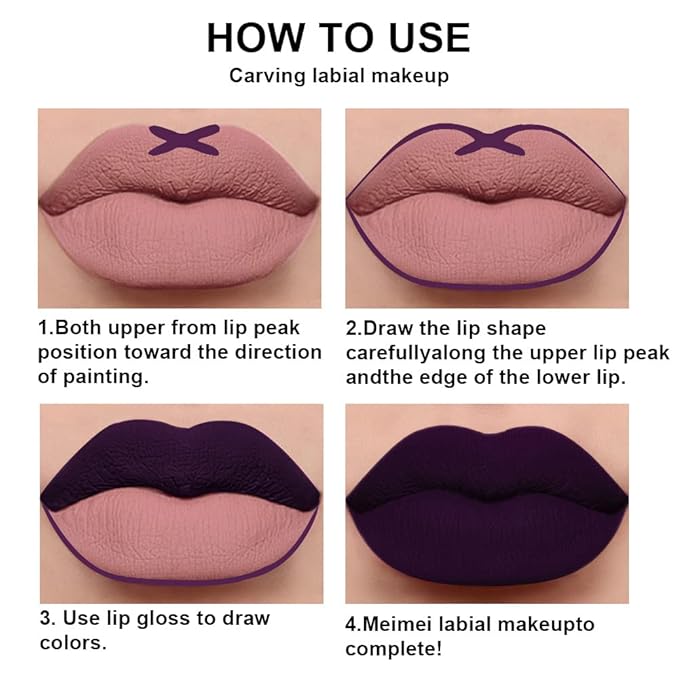 HOW TO USE
Carving labial makeup

1.Both upper from lip peak position toward the direction of painting.

2.Draw the lip shape carefullyalong the upper lip peak andthe edge of the lower lip.

3. Use lip gloss to draw colors.

4.Meimei labial makeupto complete!