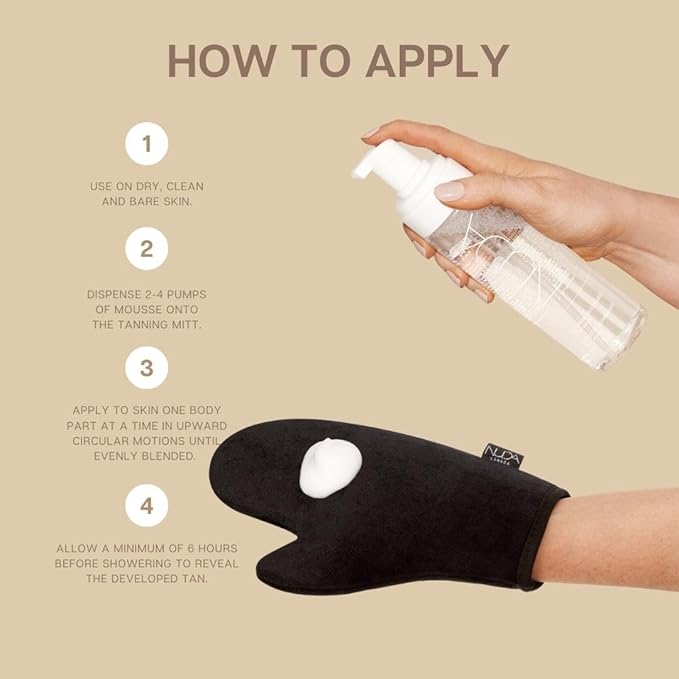 HOW TO APPLY

1

USE ON DRY, CLEAN AND BARE SKIN.

2

DISPENSE 2-4 PUMPS OF MOUSSE ONTO THE TANNING MITT.

3

APPLY TO SKIN ONE BODY PART AT A TIME IN UPWARD CIRCULAR MOTIONS UNTIL EVENLY BLENDED.

4

ALLOW A MINIMUM OF 6 HOURS BEFORE SHOWERING TO REVEAL THE DEVELOPED TAN.

NUDA
CANADA